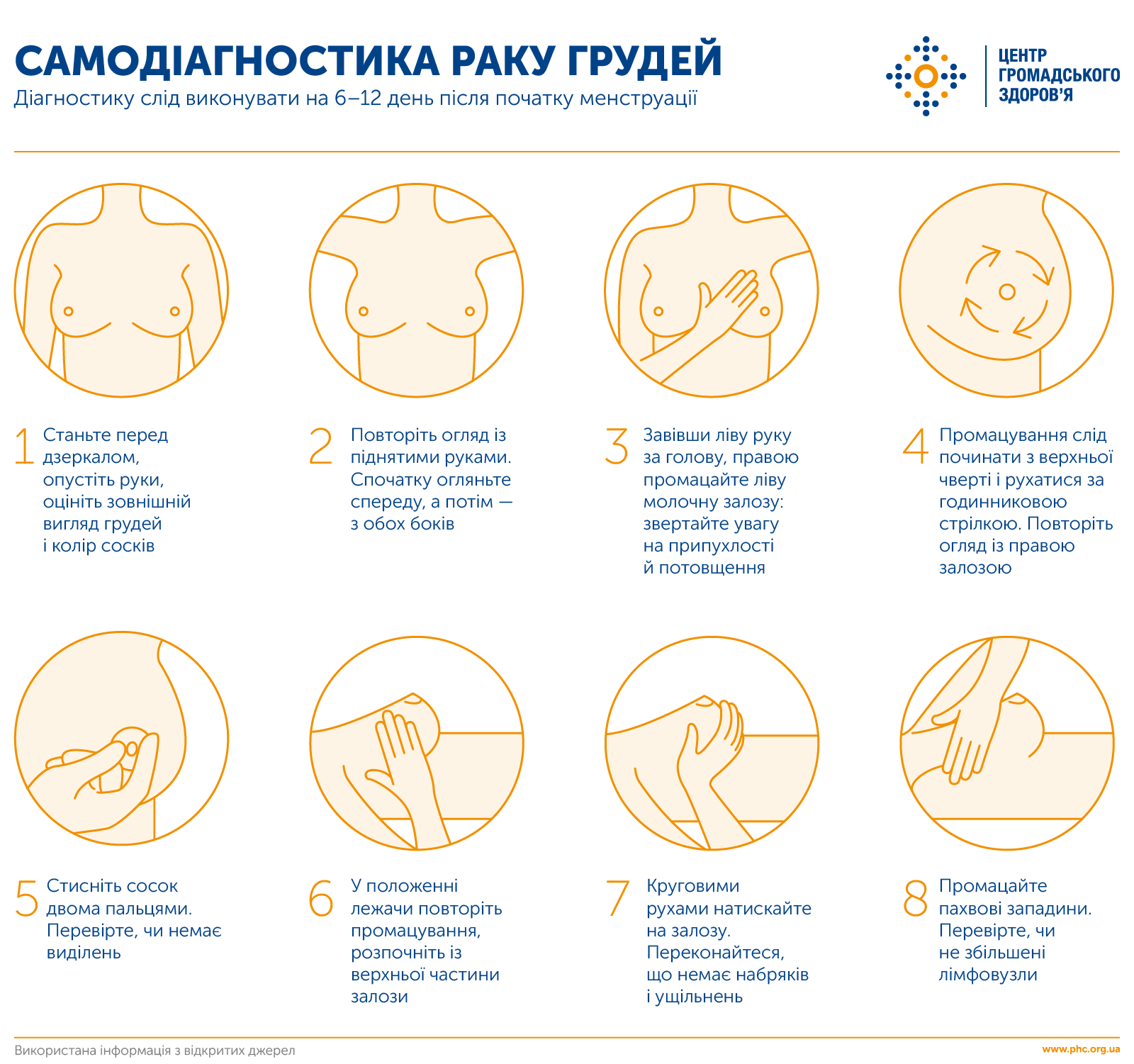 САМОДІАГНОСТИКА РАКУ ГРУДЕЙ
Діагностику слід виконувати на 6–12 день після початку менструації

ЦЕНТР ГРОМАДСЬКОГО ЗДОРОВ'Я

1 Станьте перед дзеркалом, опустіть руки, оцініть зовнішній вигляд грудей і колір сосків

2 Повторіть огляд із піднятими руками. Спочатку огляньте спереду, а потім — з обох боків

3 Завівши ліву руку за голову, правою промацайте ліву молочну залозу: звертайте увагу на припухлості й потовщення

4 Промацування слід починати з верхньої чверті і рухатися за годинниковою стрілкою. Повторіть огляд із правою залозою

5 Стисніть сосок двома пальцями. Перевірте, чи немає виділень

6 У положенні лежачи повторіть промацування, розпочніть із верхньої частини залози

7 Круговими рухами натискайте на залозу. Переконайтеся, що немає набряків і ущільнень

8 Промацайте пахвові западини. Перевірте, чи не збільшені лімфовузли

Використана інформація з відкритих джерел
www.phc.org.ua